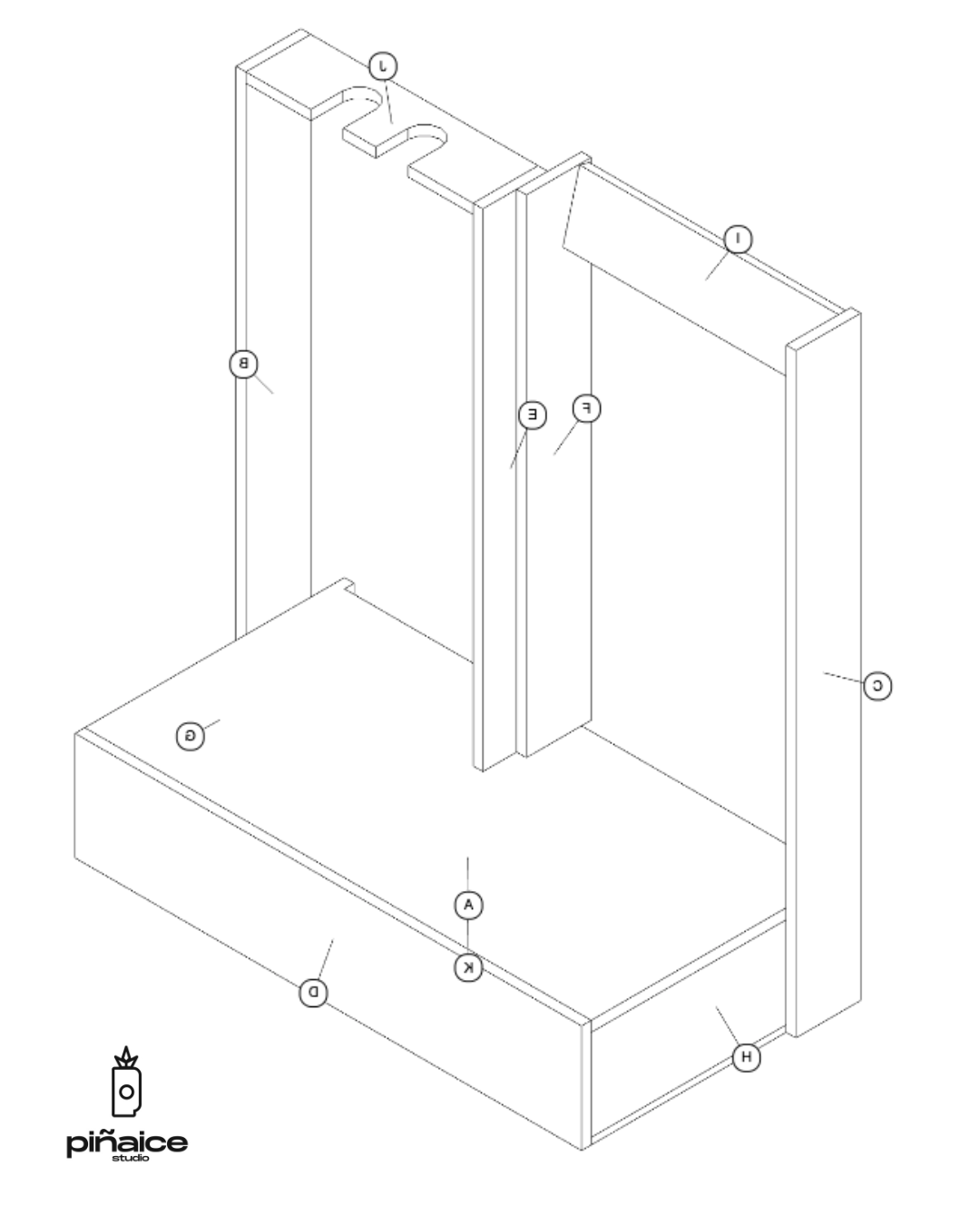 J

I

B

E

F

C

G

A

K

D

H

piñaice
studio